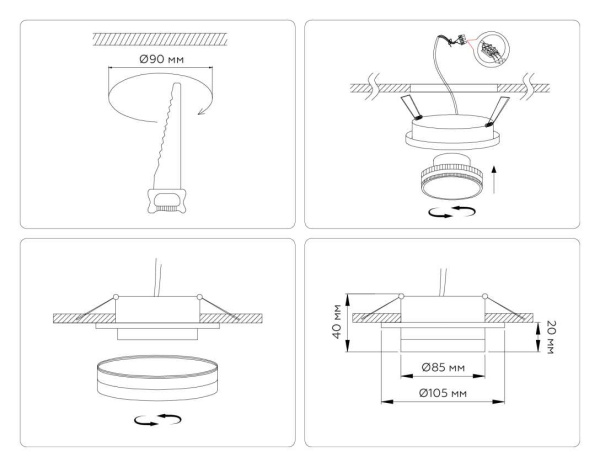 Ø90 мм

40 мм

20 мм

Ø85 мм

Ø105 мм