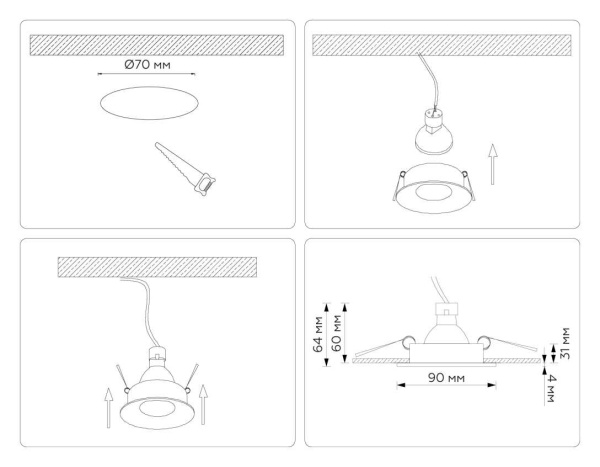 Ø70 мм

64 мм
60 мм
31 мм
90 мм
4 мм