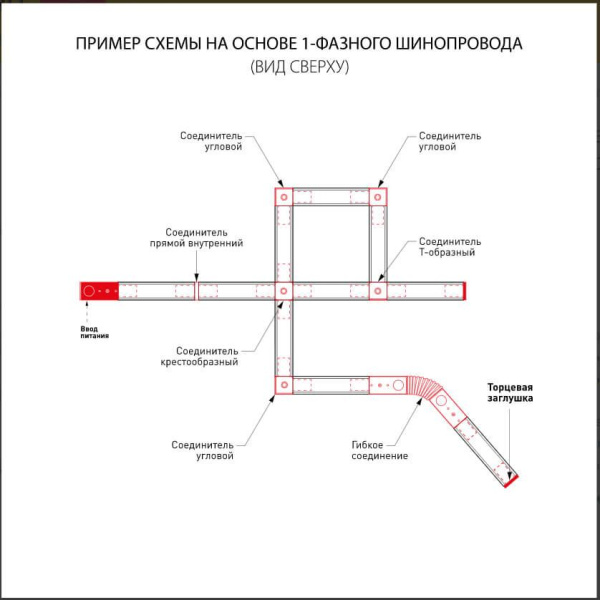 ПРИМЕР СХЕМЫ НА ОСНОВЕ 1-ФАЗНОГО ШИНОПРОВОДА
(ВИД СВЕРХУ)

Соединитель угловой

Соединитель угловой

Соединитель прямой внутренний

Соединитель Т-образный

Ввод питания

Соединитель крестообразный

Торцевая заглушка

Соединитель угловой

Гибкое соединение