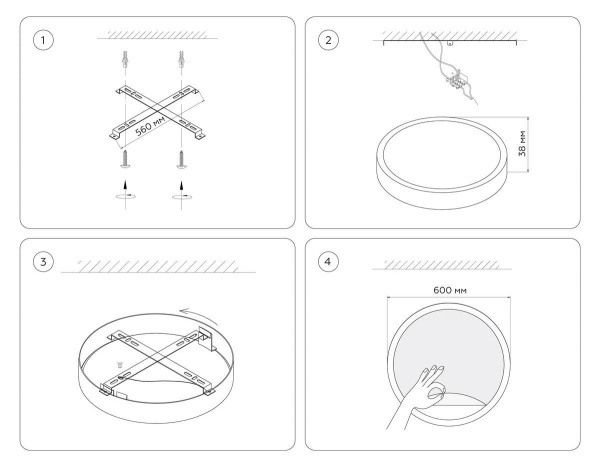 1

560 мм

2

38 мм

3

4

600 мм