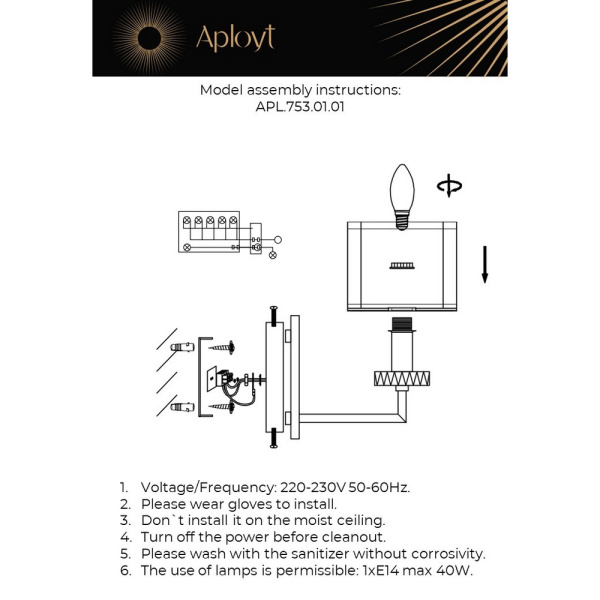 Aployt

Model assembly instructions:
APL.753.01.01

1. Voltage/Frequency: 220-230V 50-60Hz.
2. Please wear gloves to install.
3. Don`t install it on the moist ceiling.
4. Turn off the power before cleanout.
5. Please wash with the sanitizer without corrosivity.
6. The use of lamps is permissible: 1xE14 max 40W.