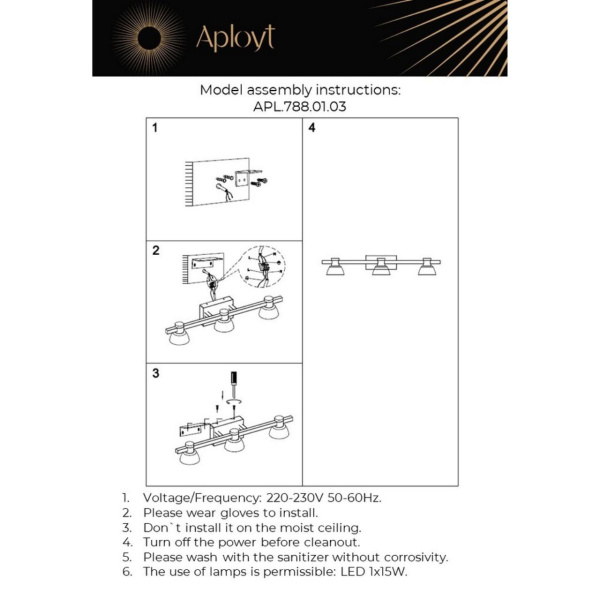 Aployt

Model assembly instructions:
APL.788.01.03

1

2

3

4

1. Voltage/Frequency: 220-230V 50-60Hz.
2. Please wear gloves to install.
3. Don`t install it on the moist ceiling.
4. Turn off the power before cleanout.
5. Please wash with the sanitizer without corrosivity.
6. The use of lamps is permissible: LED 1x15W.