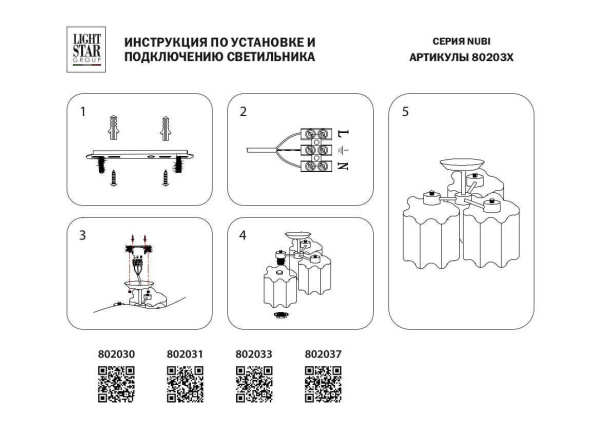 LIGHT STAR GROUP

ИНСТРУКЦИЯ ПО УСТАНОВКЕ И ПОДКЛЮЧЕНИЮ СВЕТИЛЬНИКА

СЕРИЯ NUBI
АРТИКУЛЫ 80203X

1

2

L
N

3

4

5

802030

802031

802033

802037