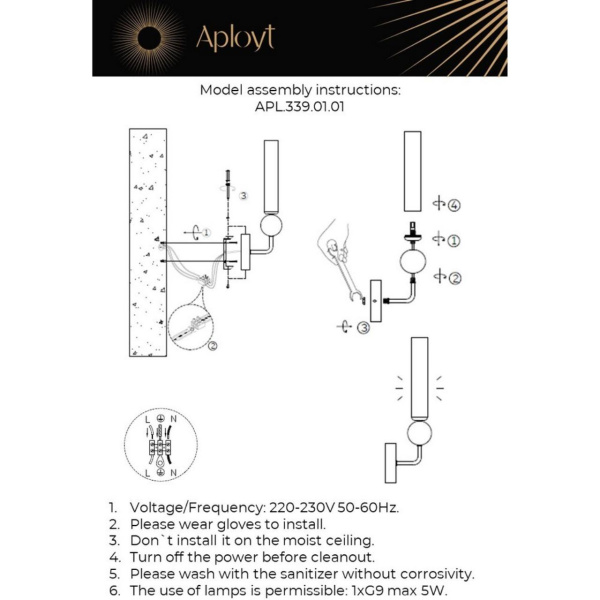 Aployt

Model assembly instructions:
APL.339.01.01

3
1
2
4
1
2
3

L N
L N

1. Voltage/Frequency: 220-230V 50-60Hz.
2. Please wear gloves to install.
3. Don`t install it on the moist ceiling.
4. Turn off the power before cleanout.
5. Please wash with the sanitizer without corrosivity.
6. The use of lamps is permissible: 1xG9 max 5W.