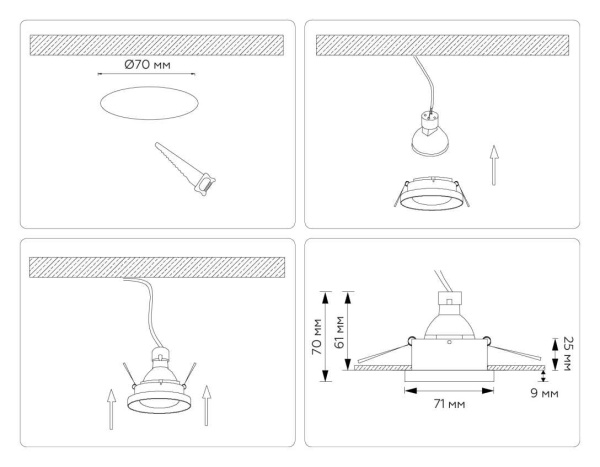 Ø70 мм

70 мм
61 мм
25 мм
9 мм
71 мм