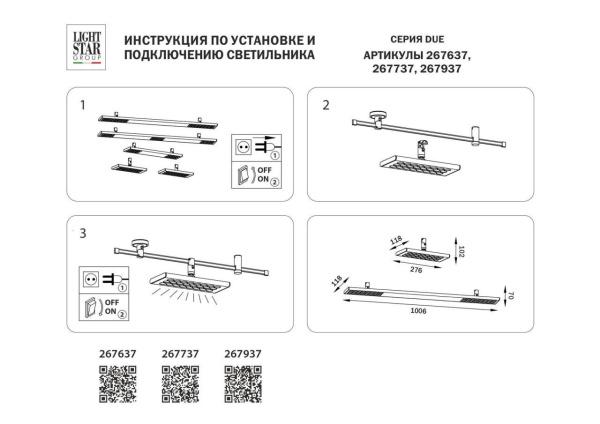 LIGHT STAR GROUP

ИНСТРУКЦИЯ ПО УСТАНОВКЕ И ПОДКЛЮЧЕНИЮ СВЕТИЛЬНИКА

СЕРИЯ DUE
АРТИКУЛЫ 267637, 267737, 267937

1

1
OFF
ON 2

2

3

1
OFF
ON 2

118
102
276

118
70
1006

267637
267737
267937