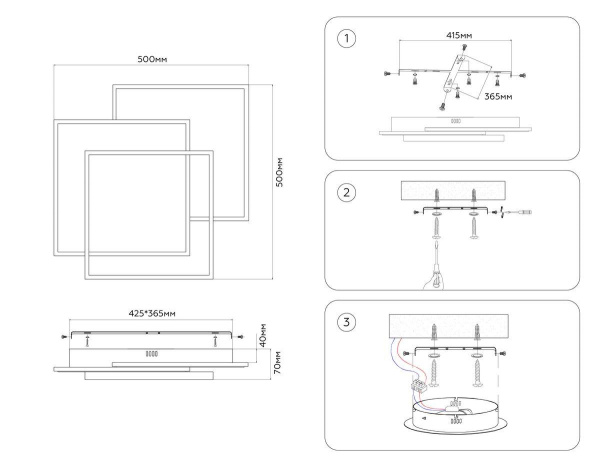 500мм

500мм

425*365мм

40мм

70мм

1

415мм

365мм

2

3