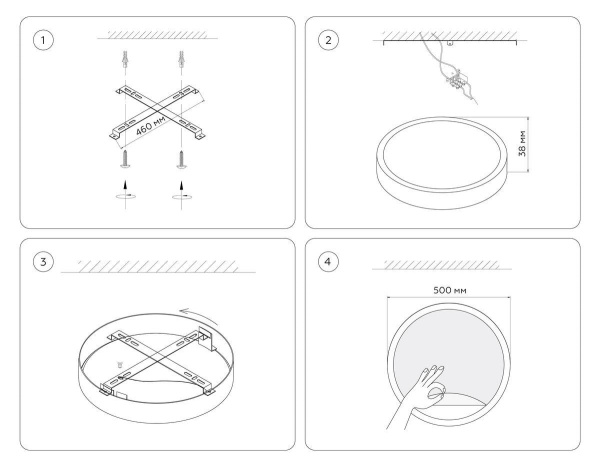 1

460 мм

2

38 мм

3

4

500 мм