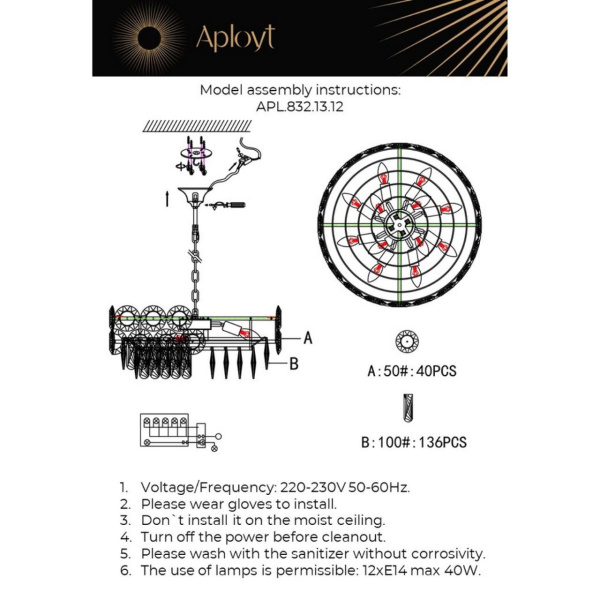 Aployt

Model assembly instructions:
APL.832.13.12

A

B

A:50#:40PCS

B:100#:136PCS

1. Voltage/Frequency: 220-230V 50-60Hz.
2. Please wear gloves to install.
3. Don`t install it on the moist ceiling.
4. Turn off the power before cleanout.
5. Please wash with the sanitizer without corrosivity.
6. The use of lamps is permissible: 12xE14 max 40W.