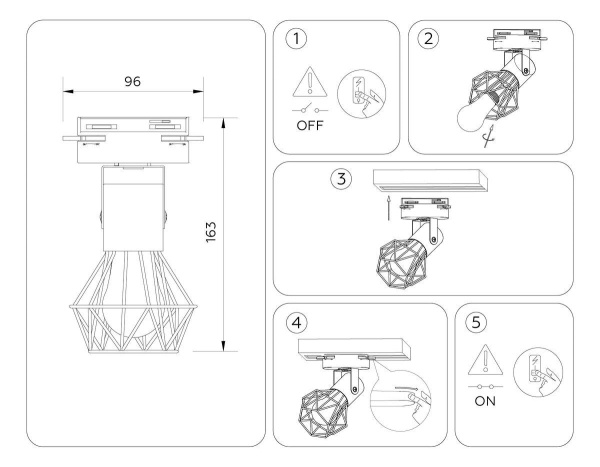 96

163

1

OFF

2

3

4

5

ON