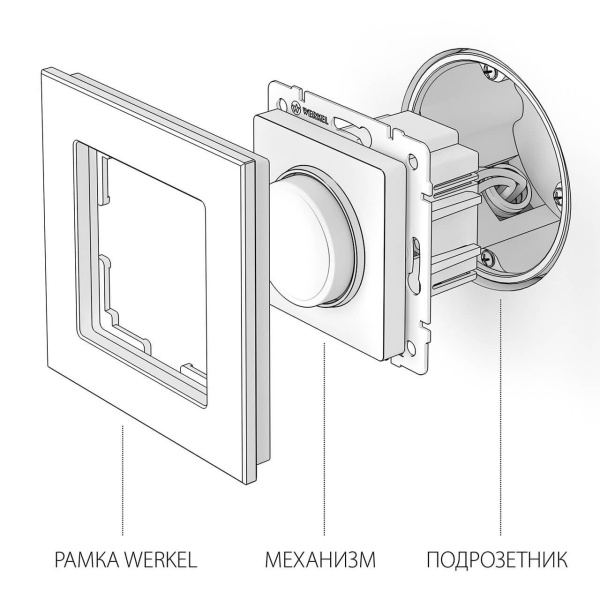 WERKEL

РАМКА WERKEL
МЕХАНИЗМ
ПОДРОЗЕТНИК