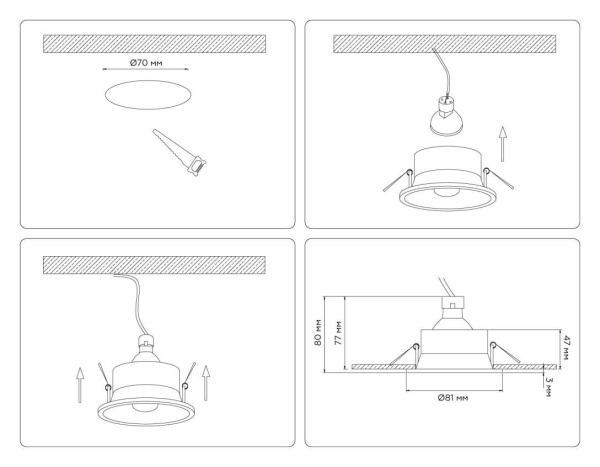 Ø70 мм

80 мм
77 мм
47 мм
3 мм
Ø81 мм