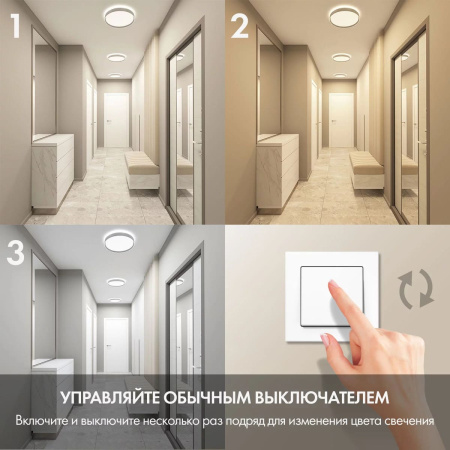 1

2

3

УПРАВЛЯЙТЕ ОБЫЧНЫМ ВЫКЛЮЧАТЕЛЕМ

Включите и выключите несколько раз подряд для изменения цвета свечения