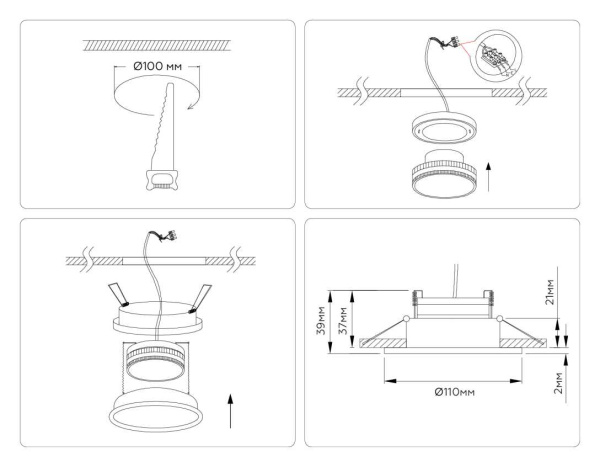 Ø100 мм

39мм
37мм
21мм
2мм
Ø110мм