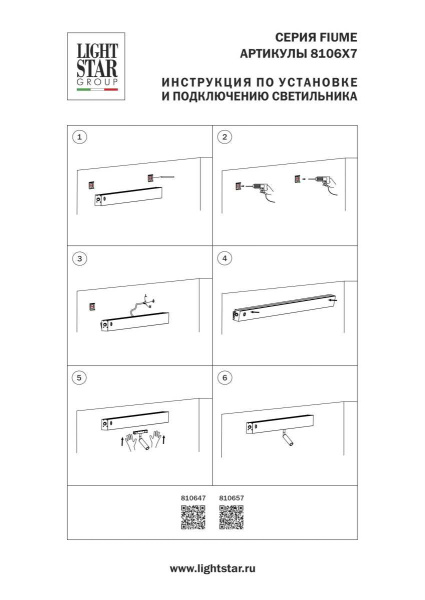 LIGHT STAR GROUP

СЕРИЯ FIUME
АРТИКУЛЫ 8106X7

ИНСТРУКЦИЯ ПО УСТАНОВКЕ
И ПОДКЛЮЧЕНИЮ СВЕТИЛЬНИКА

1

2

3

4

5

6

810647 810657

www.lightstar.ru