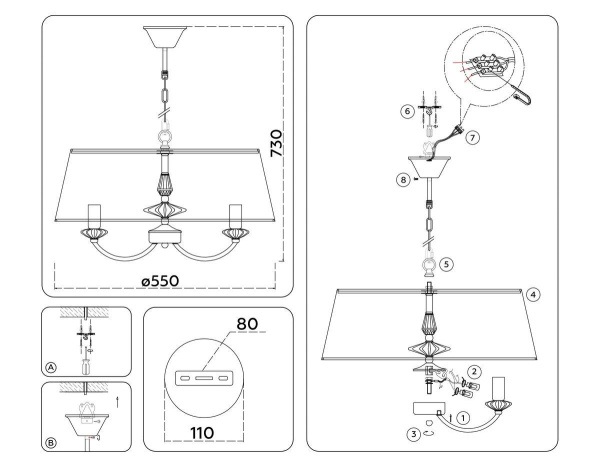 730

ø550

A

B

80

110

6

7

8

5

4

2

1

3