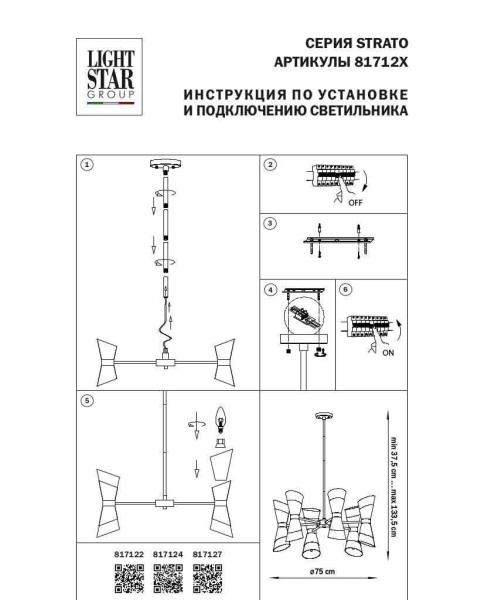 LIGHT STAR GROUP

СЕРИЯ STRATO
АРТИКУЛЫ 81712X

ИНСТРУКЦИЯ ПО УСТАНОВКЕ
И ПОДКЛЮЧЕНИЮ СВЕТИЛЬНИКА

1

2

OFF

3

4

6

ON

5

min 37,5 cm ... max 133,5 cm

ø75 cm

817122 817124 817127