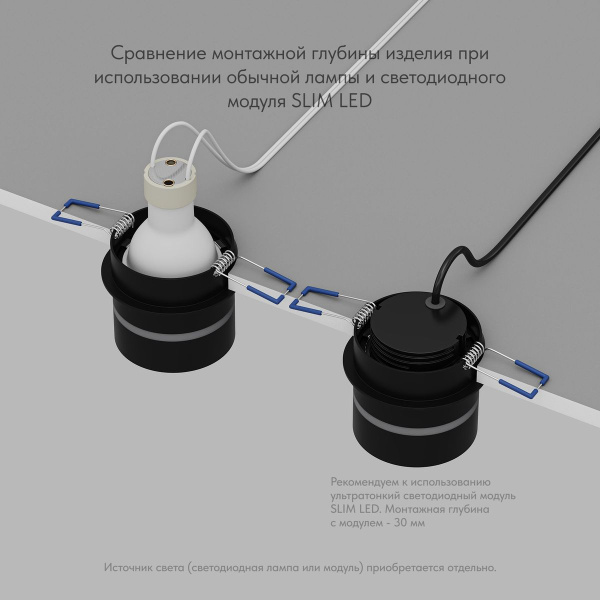 Сравнение монтажной глубины изделия при использовании обычной лампы и светодиодного модуля SLIM LED

Рекомендуем к использованию ультратонкий светодиодный модуль SLIM LED. Монтажная глубина с модулем - 30 мм

Источник света (светодиодная лампа или модуль) приобретается отдельно.