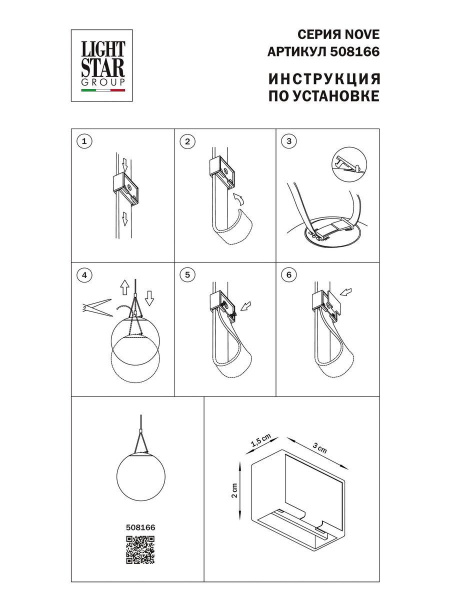 LIGHT STAR GROUP

СЕРИЯ NOVE
АРТИКУЛ 508166

ИНСТРУКЦИЯ
ПО УСТАНОВКЕ

1

2

3

4

5

6

508166

1,5 cm

3 cm

2 cm