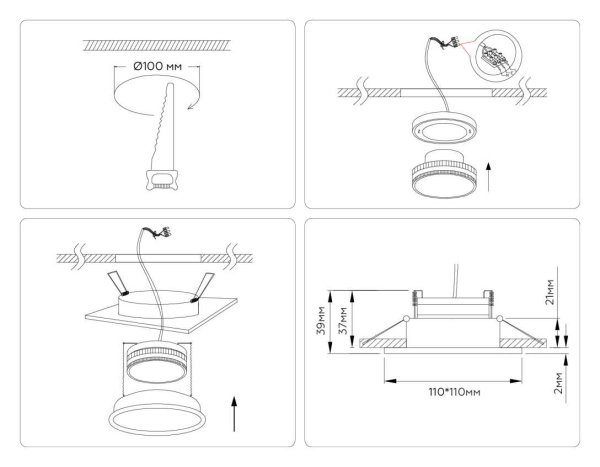 Ø100 мм

39мм

37мм

21мм

2мм

110*110мм