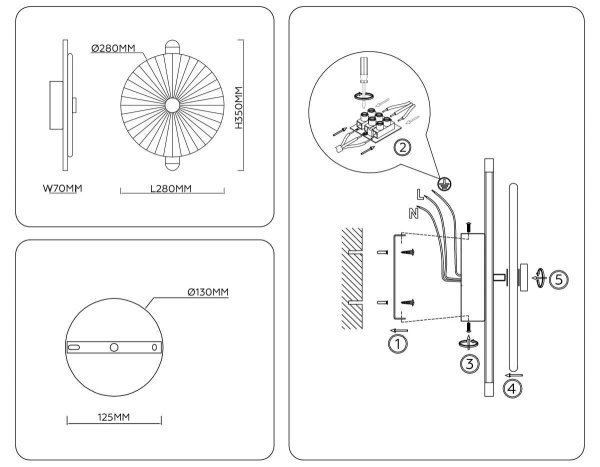 Ø280MM

H350MM

W70MM

L280MM

Ø130MM

125MM

2

L

N

1

3

4

5