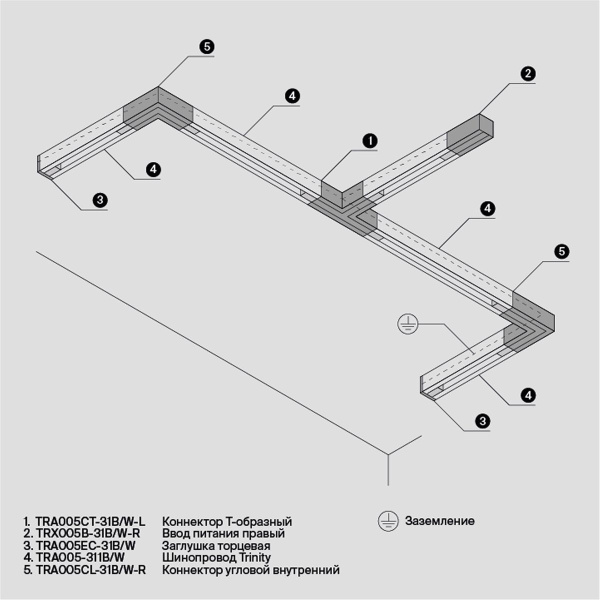 5

4

2

1

4

3

4

5

4

3

1. TRA005CT-31B/W-L Коннектор Т-образный
2. TRX005B-31B/W-R Ввод питания правый
3. TRA005EC-31B/W Заглушка торцевая
4. TRA005-311B/W Шинопровод Trinity
5. TRA005CL-31B/W-R Коннектор угловой внутренний

Заземление