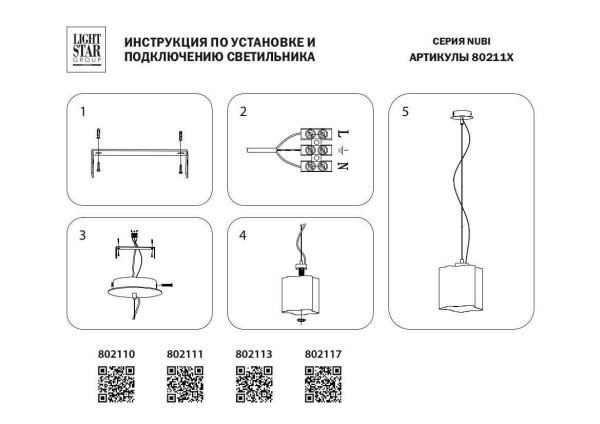 LIGHT STAR GROUP

ИНСТРУКЦИЯ ПО УСТАНОВКЕ И ПОДКЛЮЧЕНИЮ СВЕТИЛЬНИКА

СЕРИЯ NUBI
АРТИКУЛЫ 80211X

1

2

L
N

3

4

5

802110

802111

802113

802117