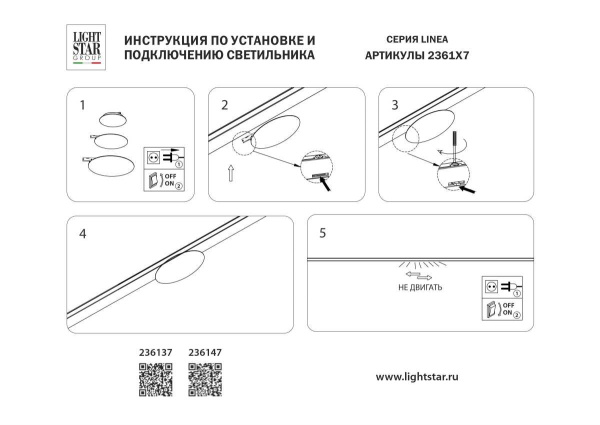 LIGHT STAR GROUP

ИНСТРУКЦИЯ ПО УСТАНОВКЕ И ПОДКЛЮЧЕНИЮ СВЕТИЛЬНИКА

СЕРИЯ LINEA
АРТИКУЛЫ 2361X7

1

1
OFF
ON 2

2

3

4

5

НЕ ДВИГАТЬ

1
OFF
ON 2

236137 236147

www.lightstar.ru