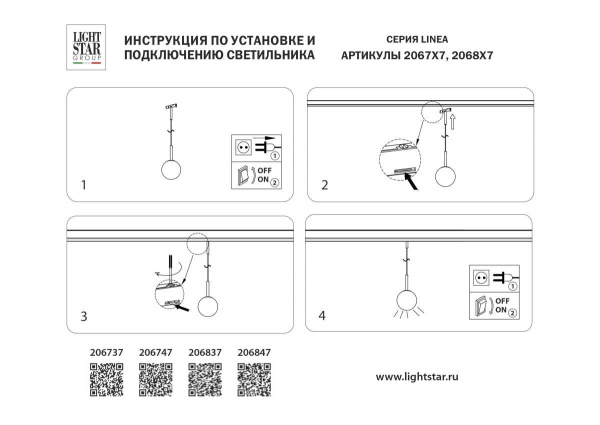 LIGHT STAR GROUP

ИНСТРУКЦИЯ ПО УСТАНОВКЕ И ПОДКЛЮЧЕНИЮ СВЕТИЛЬНИКА

СЕРИЯ LINEA
АРТИКУЛЫ 2067X7, 2068X7

1

1
OFF
ON 2

2

3

4

1
OFF
ON 2

206737 206747 206837 206847

www.lightstar.ru