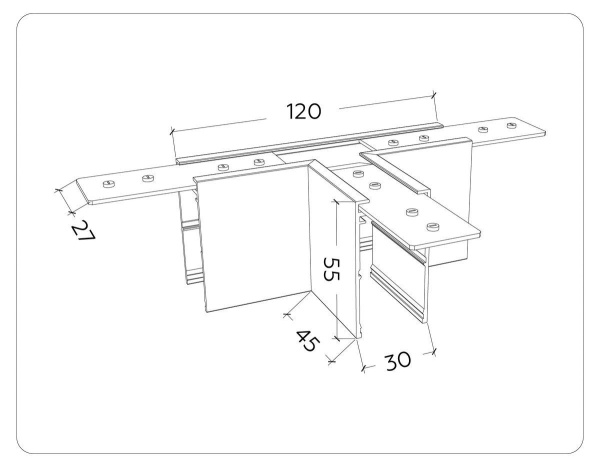 120

27

55

45

30