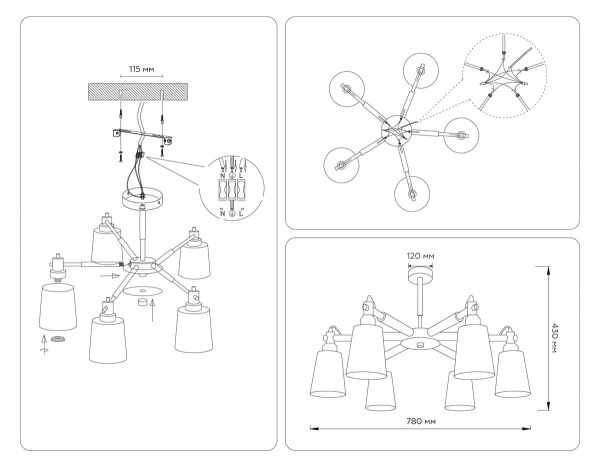 115 мм

N
L
N
L

120 мм

430 мм

780 мм