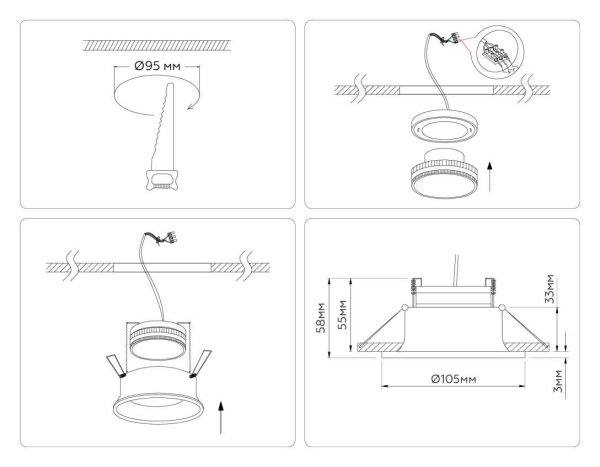 Ø95 мм

58мм
55мм
33мм
Ø105мм
3мм