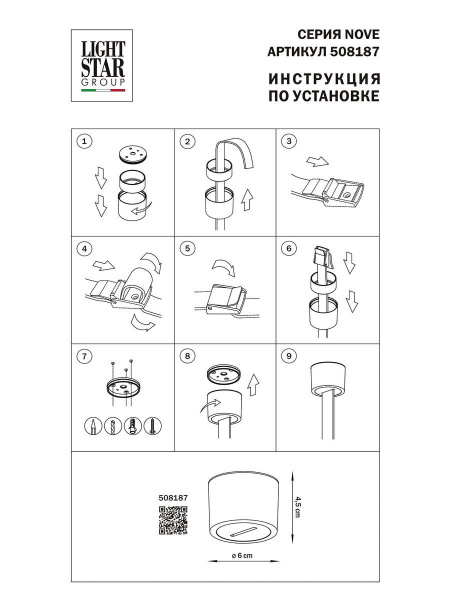 LIGHT STAR GROUP

СЕРИЯ NOVE
АРТИКУЛ 508187

ИНСТРУКЦИЯ
ПО УСТАНОВКЕ

1

2

3

4

5

6

7

8

9

508187

4,5 cm

ø 6 cm